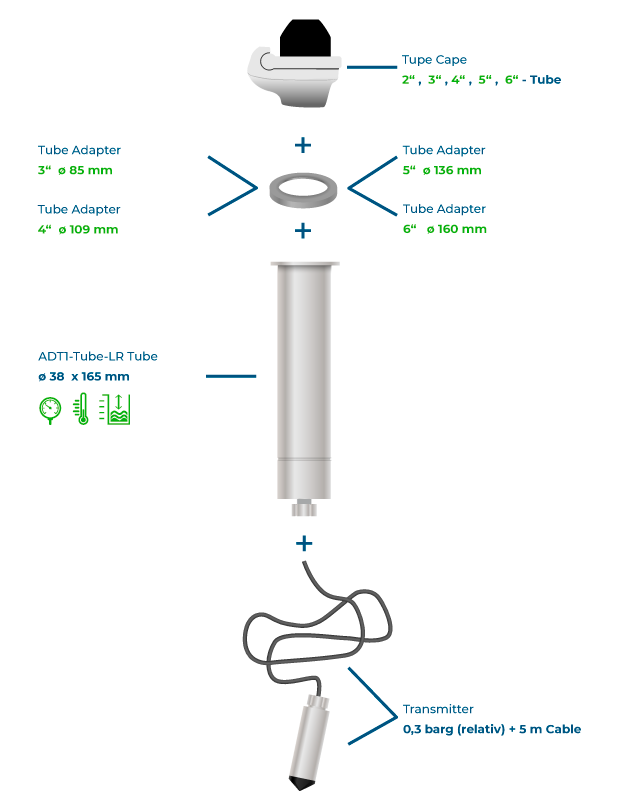 Tupe Cape
2“ , 3“ , 4“ , 5“ , 6“ - Tube

+

Tube Adapter
3“ ø 85 mm

Tube Adapter
4“ ø 109 mm

Tube Adapter
5“ ø 136 mm

Tube Adapter
6“ ø 160 mm

+

ADT1-Tube-LR Tube
ø 38 x 165 mm

+

Transmitter
0,3 barg (relativ) + 5 m Cable